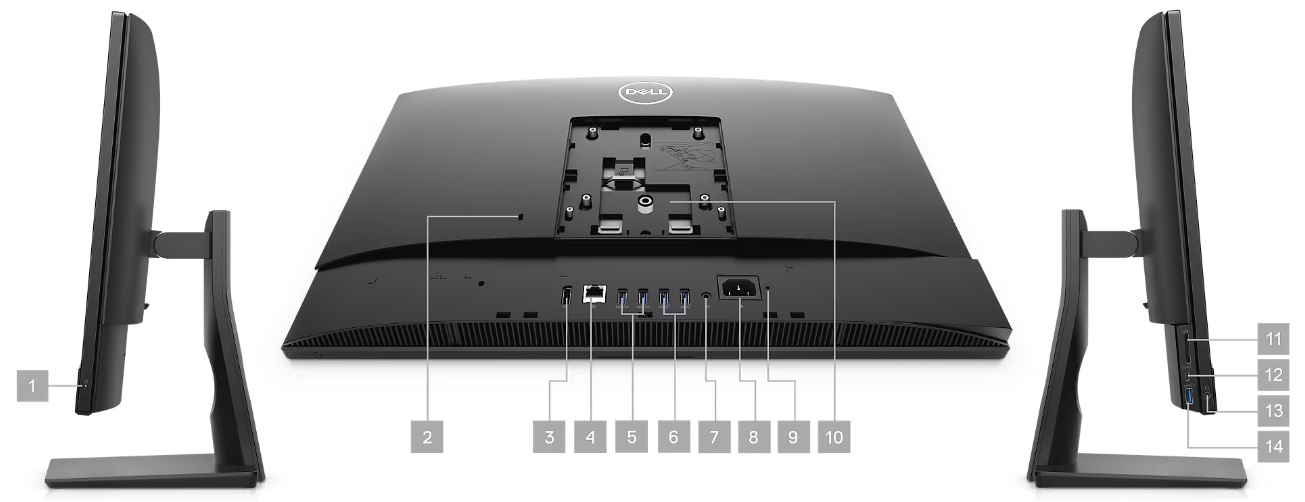 DELL

1

2

3

4

5

6

7

8

9

10

11

12

13

14